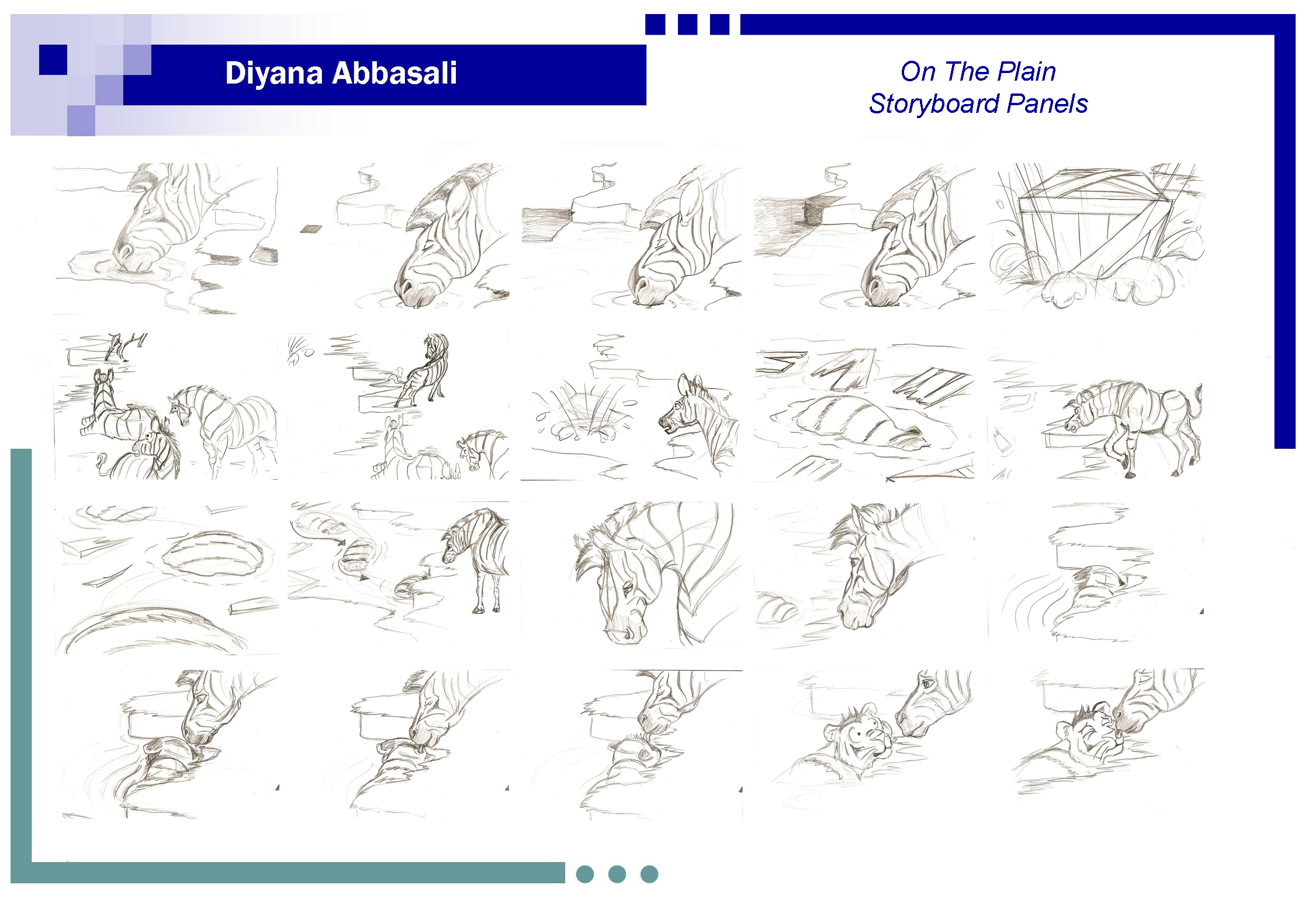 Diyana Abbasali

On The Plain
Storyboard Panels